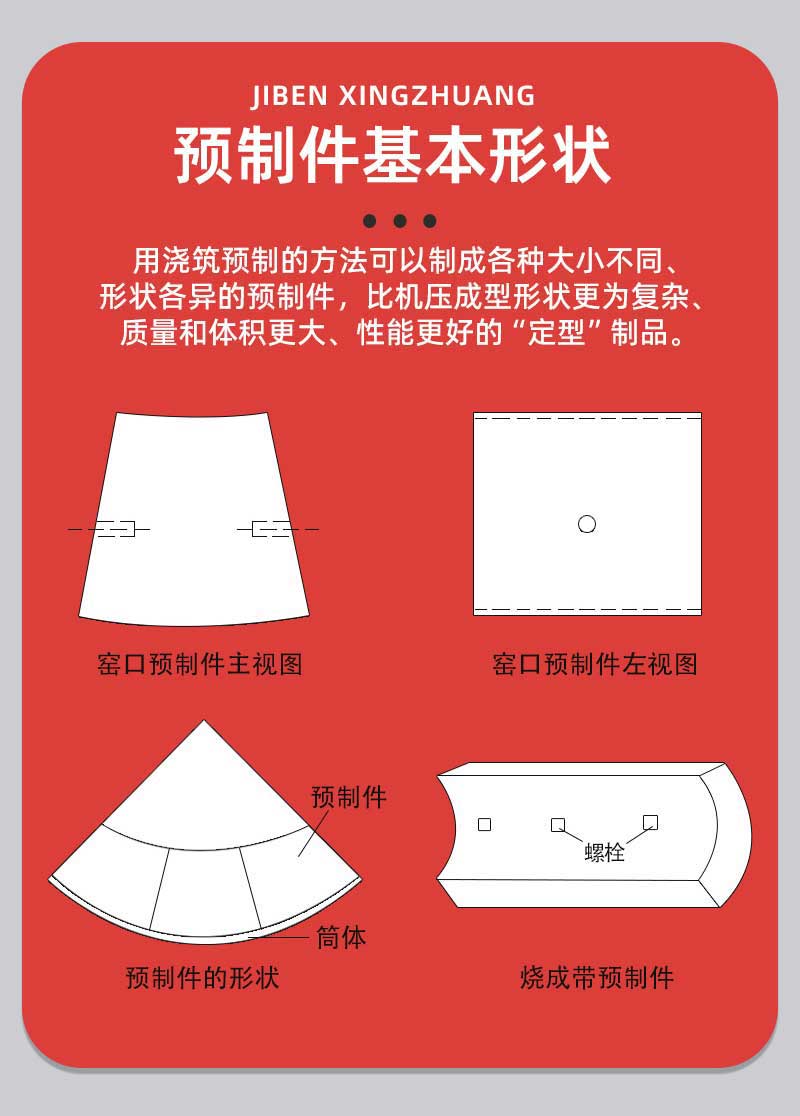 JIBEN XINGZHUANG

预制件基本形状

用浇筑预制的方法可以制成各种大小不同、形状各异的预制件，比机压成型形状更为复杂、质量和体积更大、性能更好的“定型”制品。

窑口预制件主视图

窑口预制件左视图

预制件

筒体

预制件的形状

螺栓

烧成带预制件